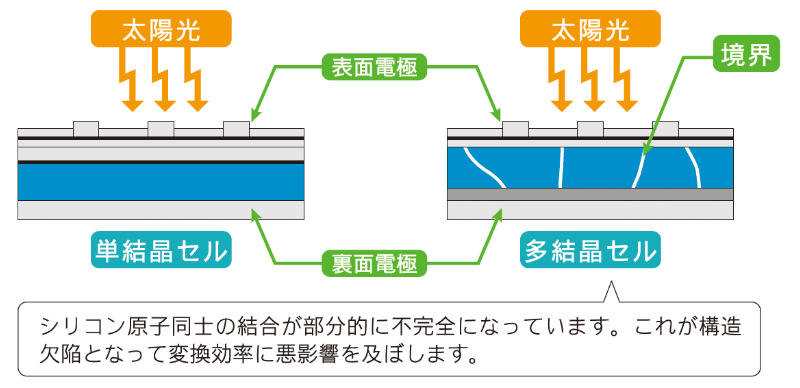 太陽光

表面電極

太陽光

境界

単結晶セル

裏面電極

多結晶セル

シリコン原子同士の結合が部分的に不完全になっています。これが構造欠陥となって変換効率に悪影響を及ぼします。